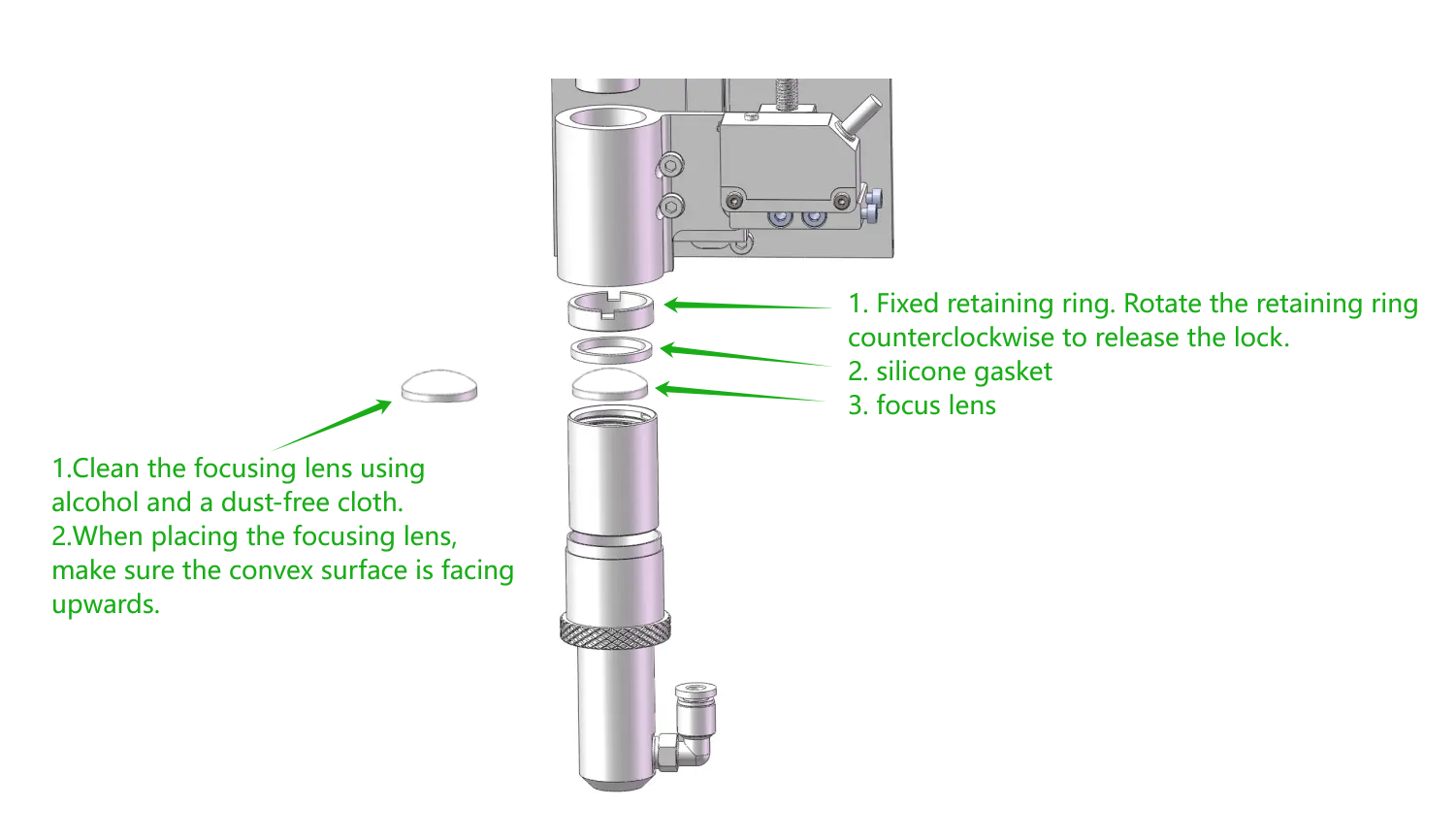 1. Fixed retaining ring. Rotate the retaining ring counterclockwise to release the lock.
2. silicone gasket
3. focus lens

1.Clean the focusing lens using alcohol and a dust-free cloth.
2.When placing the focusing lens, make sure the convex surface is facing upwards.